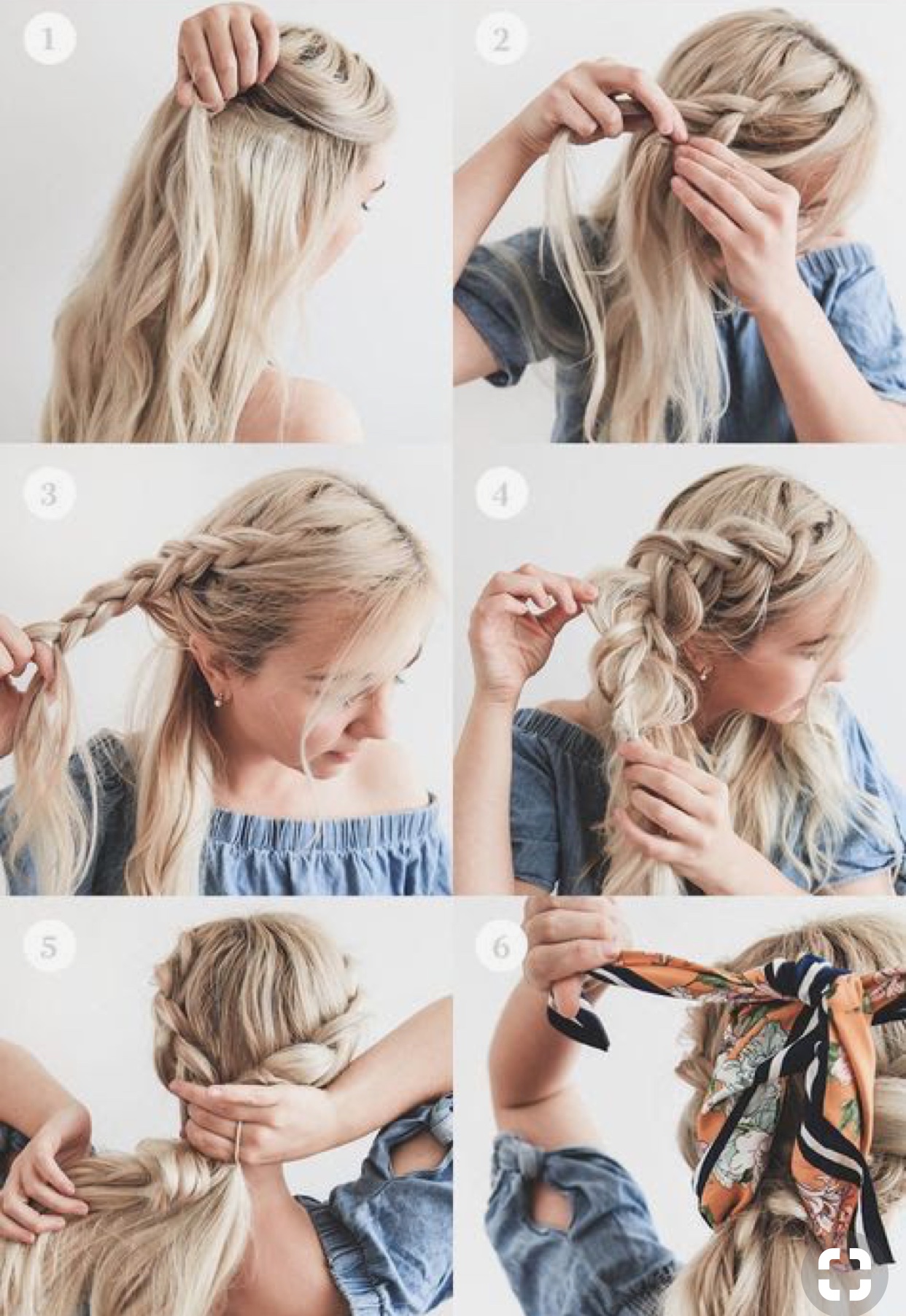 1

2

3

4

5

6